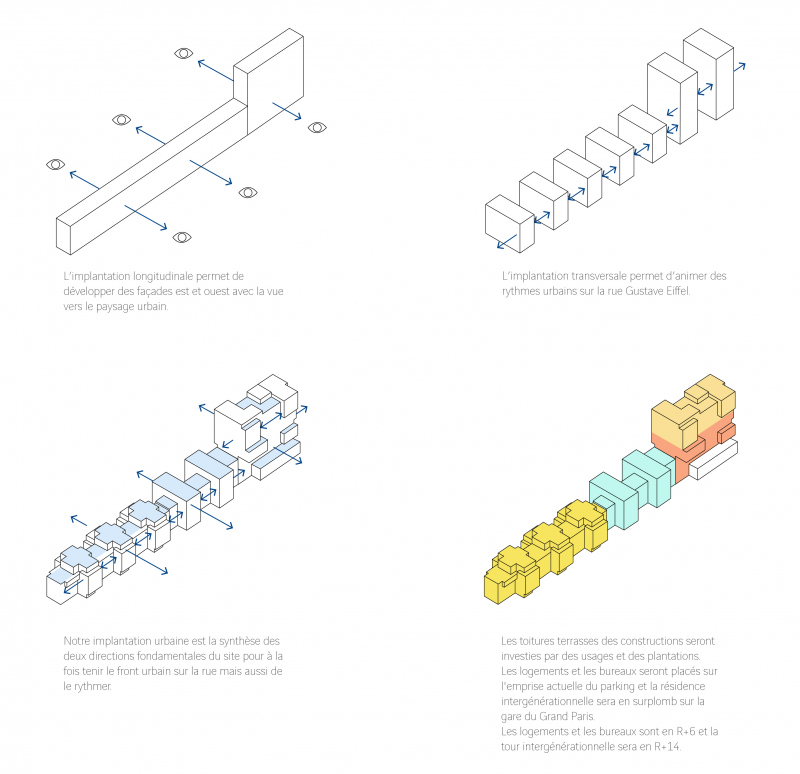 L'implantation longitudinale permet de développer des façades est et ouest avec la vue vers le paysage urbain.

L'implantation transversale permet d'animer des rythmes urbains sur la rue Gustave Eiffel.

Notre implantation urbaine est la synthèse des deux directions fondamentales du site pour à la fois tenir le front urbain sur la rue mais aussi de le rythmer.

Les toitures terrasses des constructions seront investies par des usages et des plantations.
Les logements et les bureaux seront placés sur l'emprise actuelle du parking et la résidence intergénérationnelle sera en surplomb sur la gare du Grand Paris.
Les logements et les bureaux sont en R+6 et la tour intergénérationnelle sera en R+14.