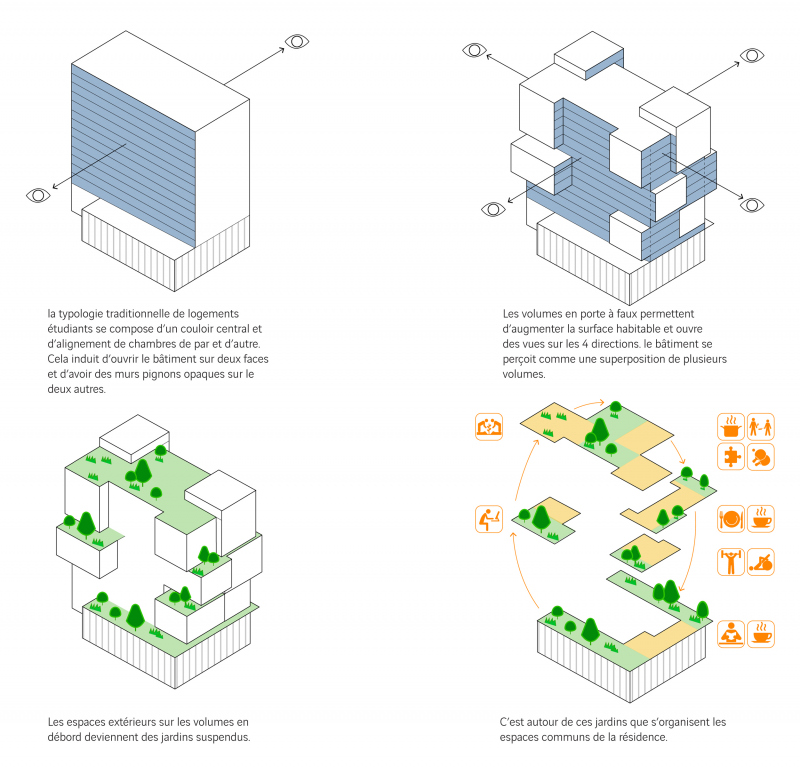 la typologie traditionnelle de logements étudiants se compose d'un couloir central et d'alignement de chambres de par et d'autre. Cela induit d'ouvrir le bâtiment sur deux faces et d'avoir des murs pignons opaques sur le deux autres.

Les volumes en porte à faux permettent d'augmenter la surface habitable et ouvre des vues sur les 4 directions. le bâtiment se perçoit comme une superposition de plusieurs volumes.

Les espaces extérieurs sur les volumes en débord deviennent des jardins suspendus.

C'est autour de ces jardins que s'organisent les espaces communs de la résidence.