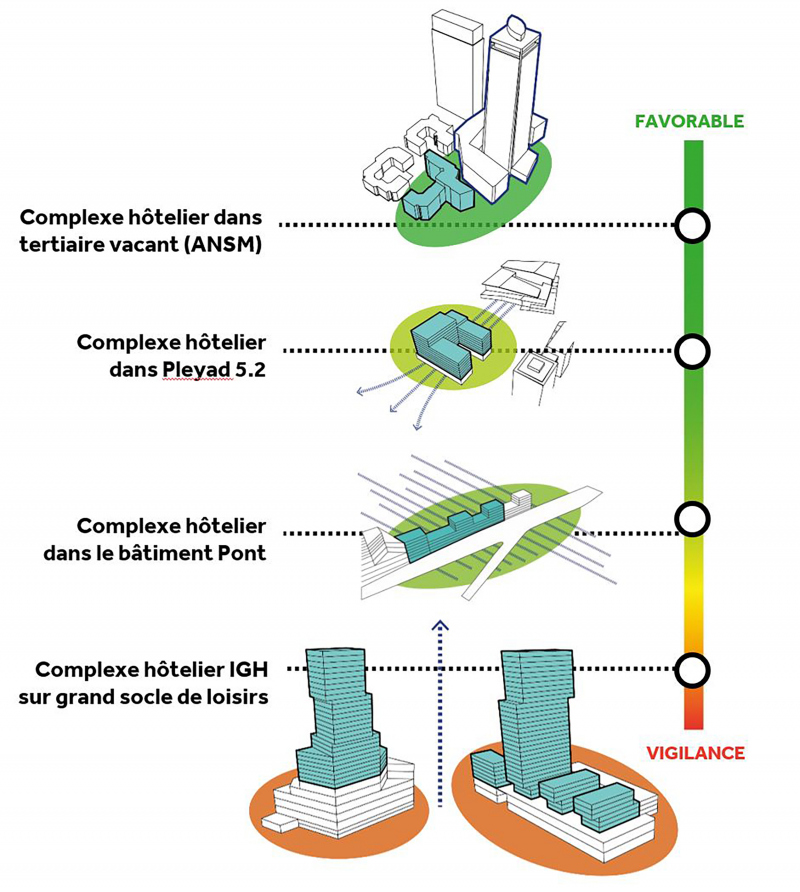 FAVORABLE

Complexe hôtelier dans tertiaire vacant (ANSM)

Complexe hôtelier dans Pleyad 5.2

Complexe hôtelier dans le bâtiment Pont

Complexe hôtelier IGH sur grand socle de loisirs

VIGILANCE