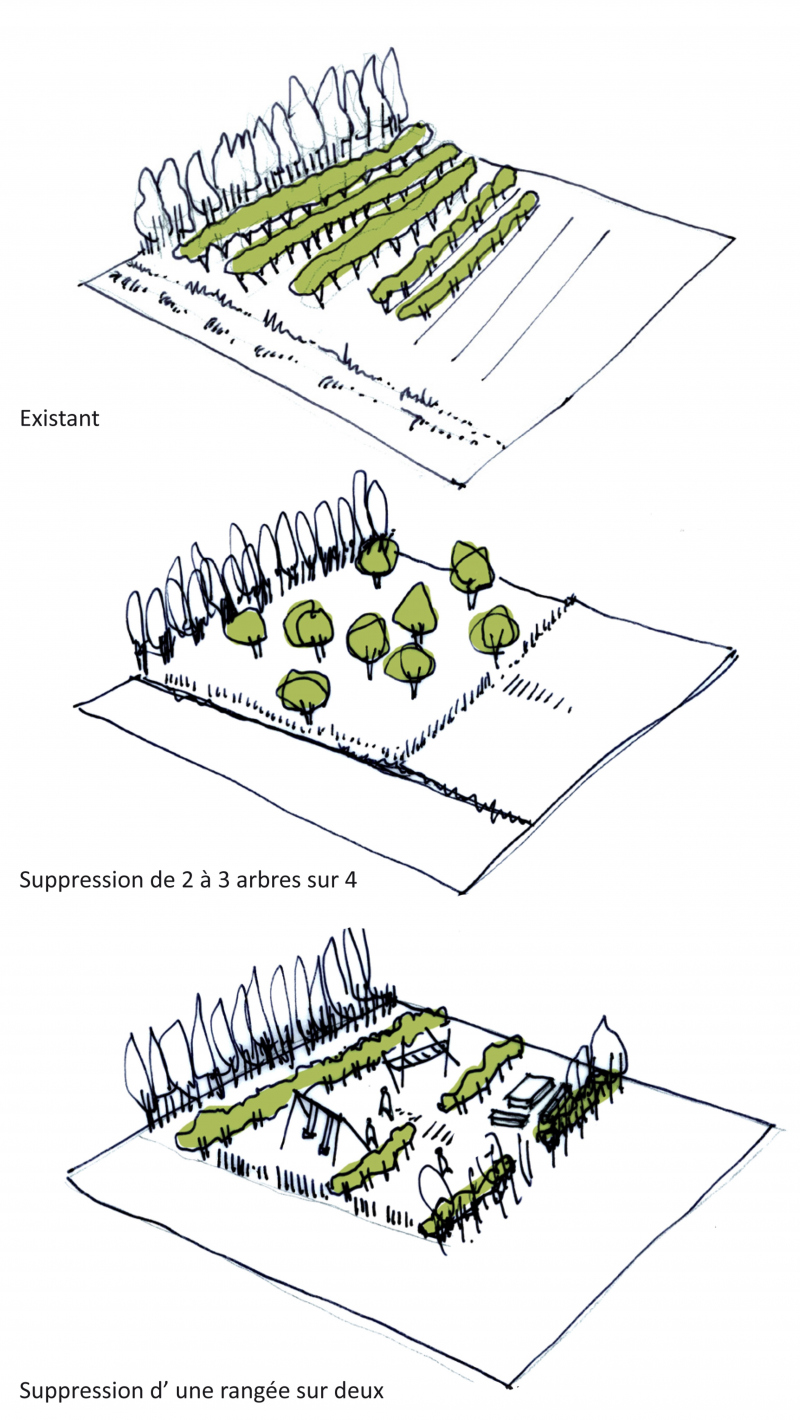 Existant

Suppression de 2 à 3 arbres sur 4

Suppression d' une rangée sur deux